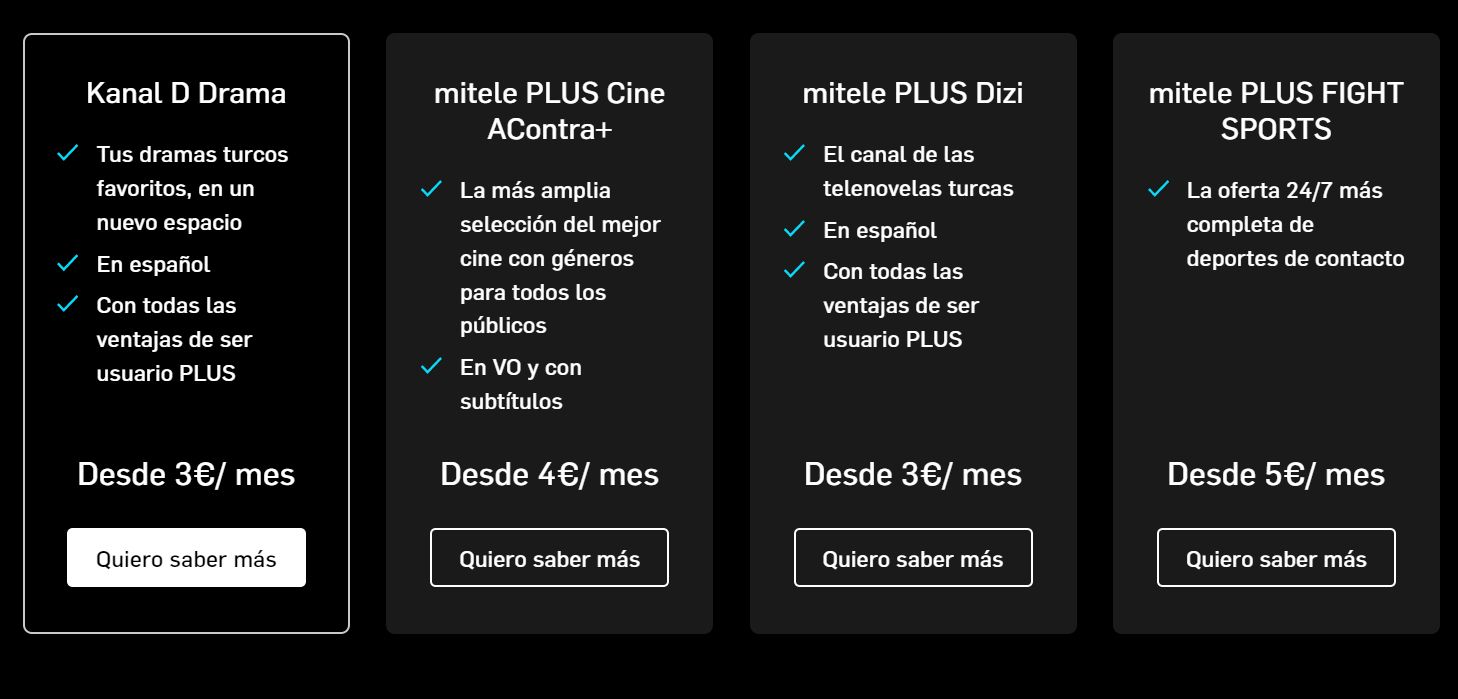 Kanal D Drama

Tus dramas turcos favoritos, en un nuevo espacio

En español

Con todas las ventajas de ser usuario PLUS

Desde 3€/ mes

Quiero saber más

mitele PLUS Cine AContra+

La más amplia selección del mejor cine con géneros para todos los públicos

En VO y con subtítulos

Desde 4€/ mes

Quiero saber más

mitele PLUS Dizi

El canal de las telenovelas turcas

En español

Con todas las ventajas de ser usuario PLUS

Desde 3€/ mes

Quiero saber más

mitele PLUS FIGHT SPORTS

La oferta 24/7 más completa de deportes de contacto

Desde 5€/ mes

Quiero saber más