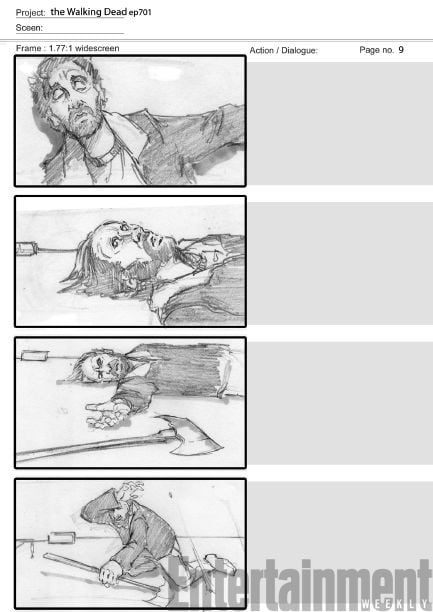 Project: the Walking Dead ep701
Sceen:

Frame : 1.77:1 widescreen
Action / Dialogue:
Page no. 9

Entertainment
WEEKLY